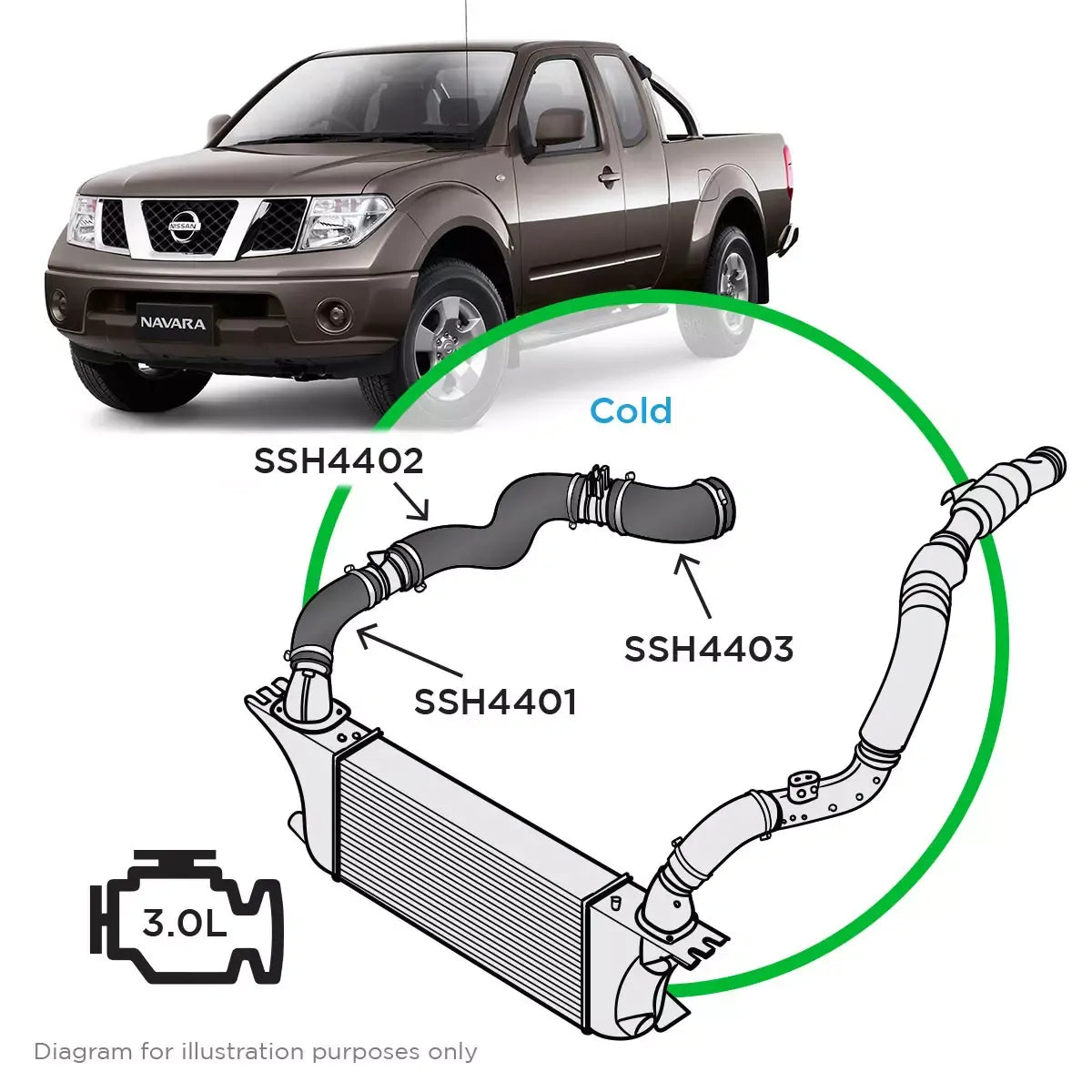 NISSAN

NAVARA

Cold

SSH4402

SSH4403

SSH4401

3.0L

Diagram for illustration purposes only