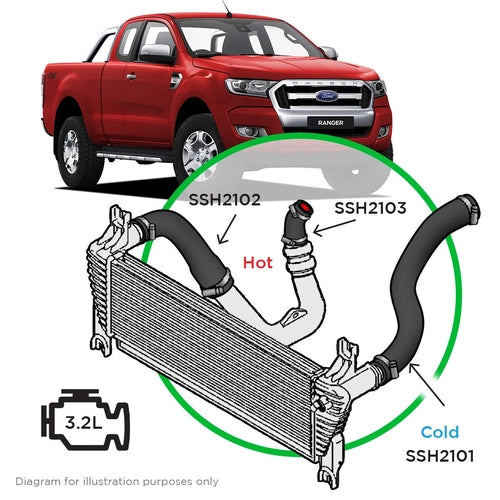 RANGER

Ford

RANGER

SSH2102

SSH2103

Hot

3.2L

Cold

SSH2101

Diagram for illustration purposes only