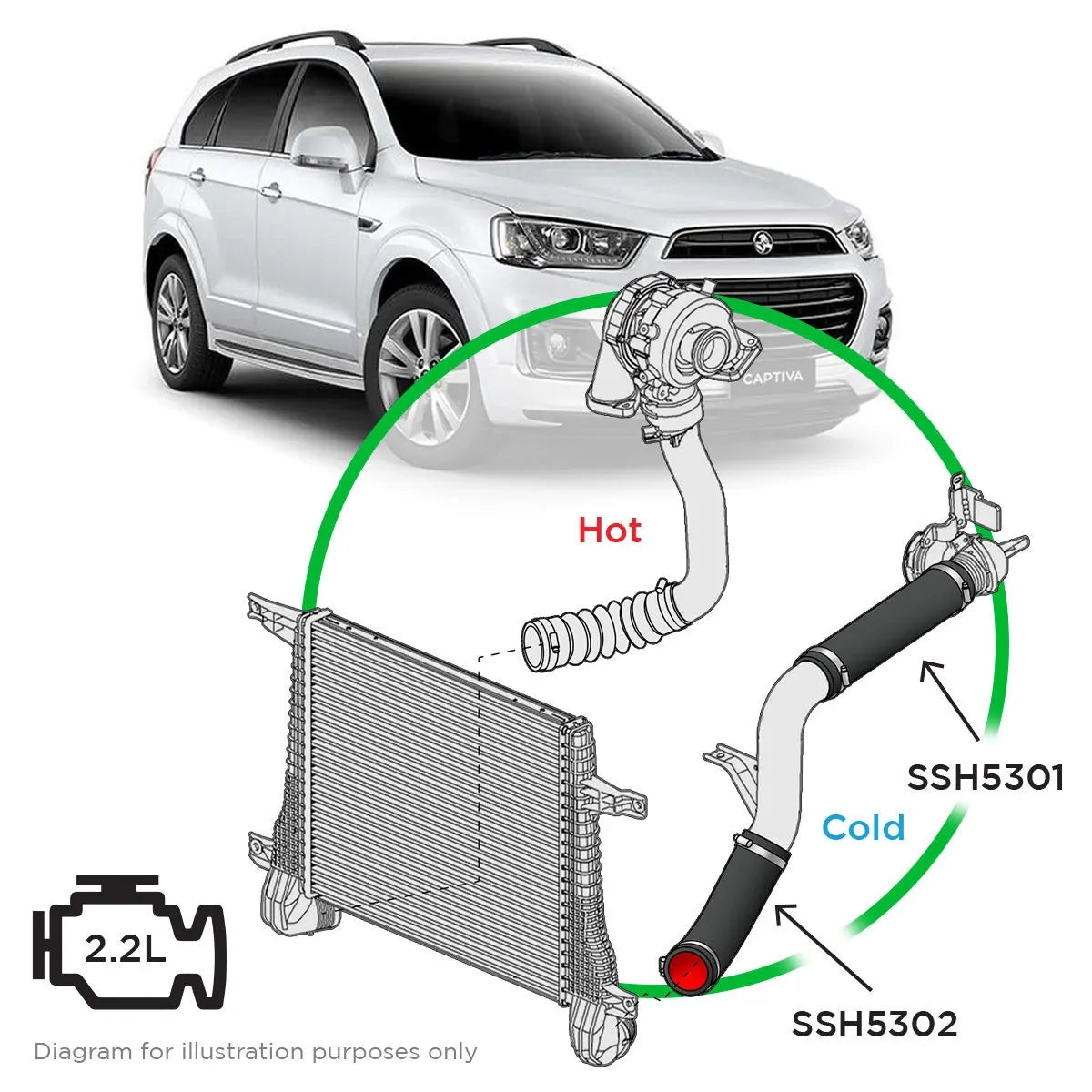 CAPTIVA

Hot

SSH5301

Cold

2.2L

SSH5302

Diagram for illustration purposes only