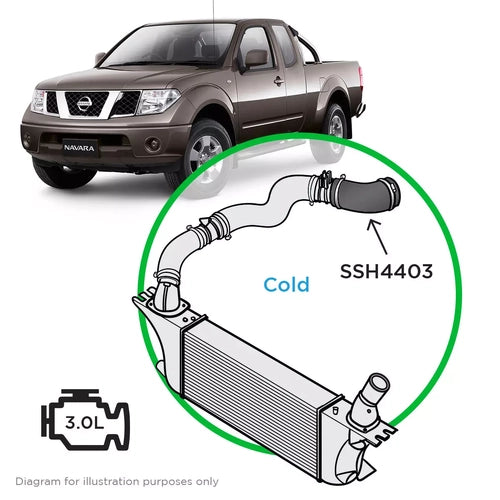 NAVARA

SSH4403

Cold

3.0L

Diagram for illustration purposes only